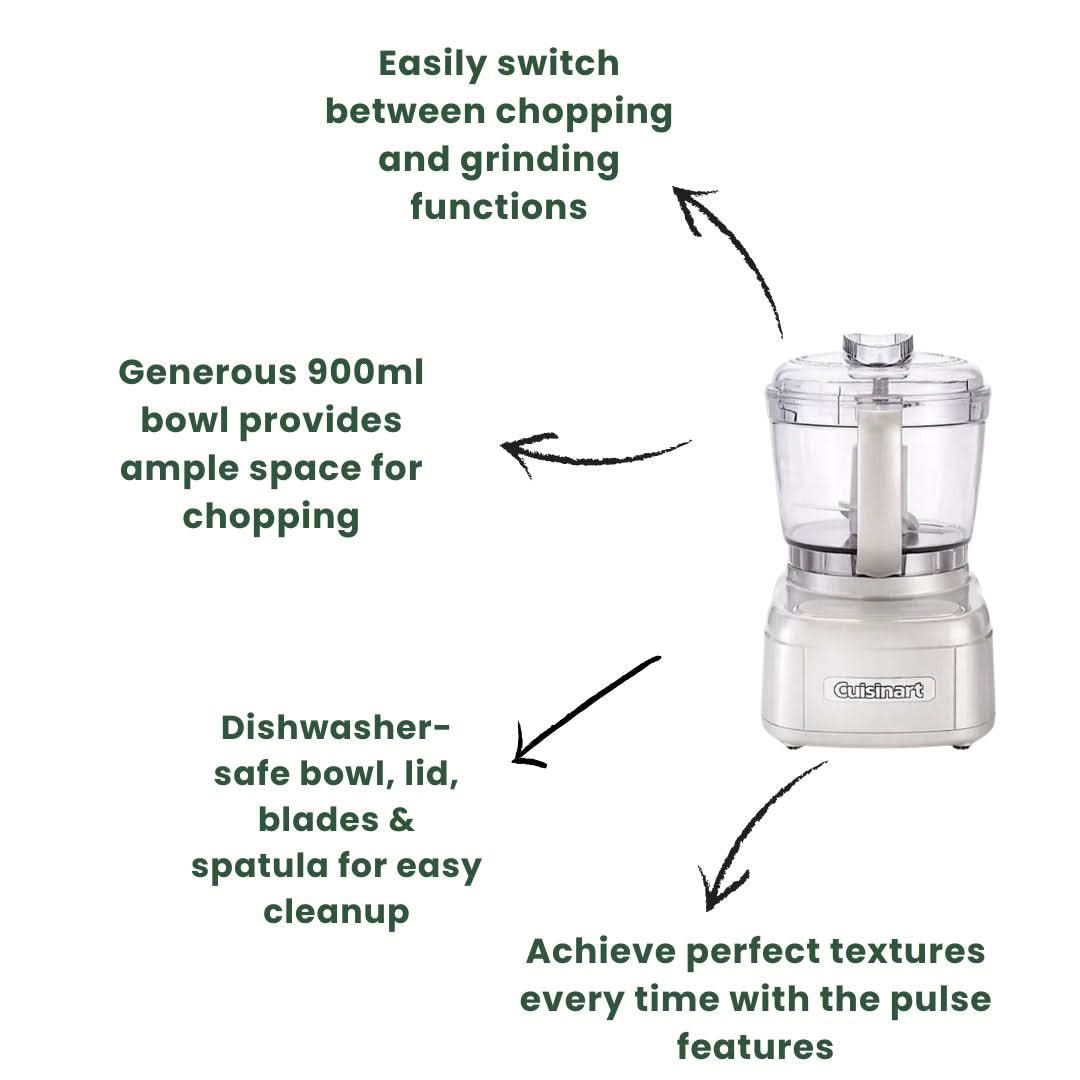 Easily switch between chopping and grinding functions

Generous 900ml bowl provides ample space for chopping

Cuisinart

Dishwasher-safe bowl, lid, blades & spatula for easy cleanup

Achieve perfect textures every time with the pulse features