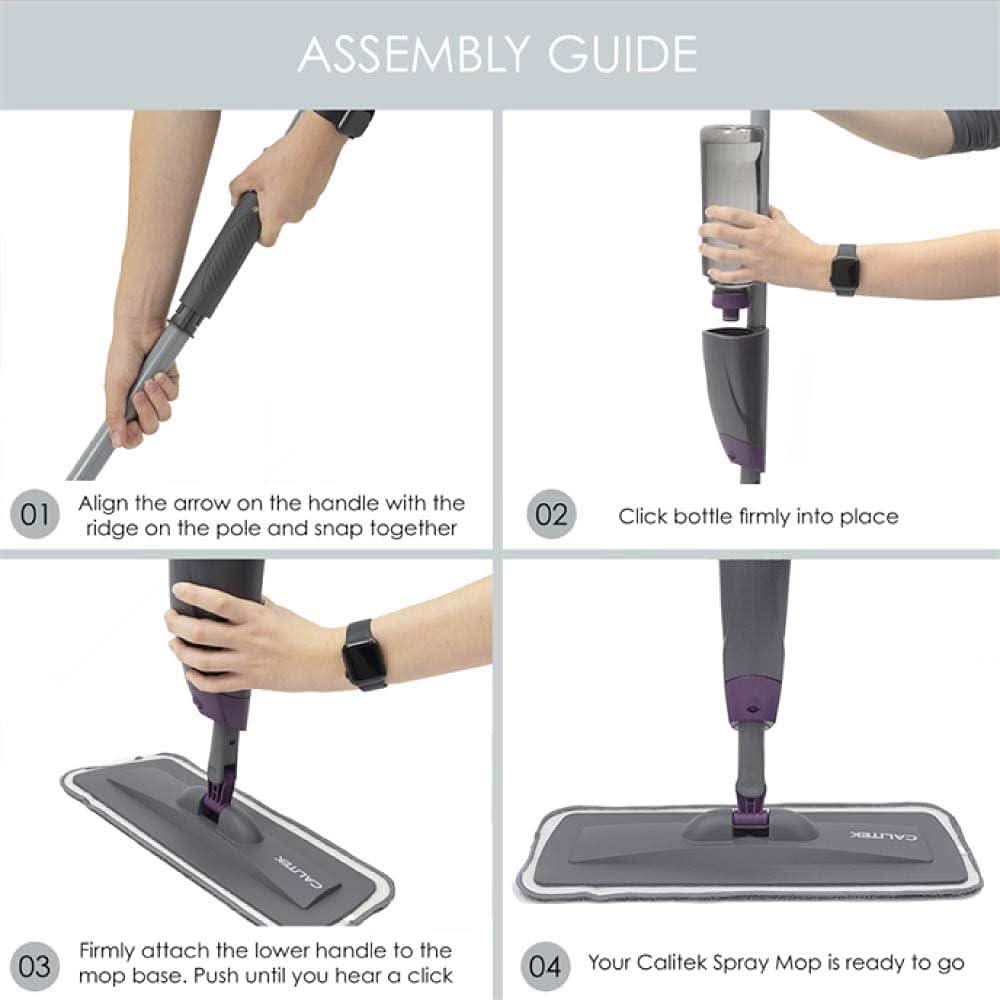 ASSEMBLY GUIDE

01 Align the arrow on the handle with the ridge on the pole and snap together

02 Click bottle firmly into place

CALITEK

03 Firmly attach the lower handle to the mop base. Push until you hear a click

CALITEK

04 Your Calitek Spray Mop is ready to go