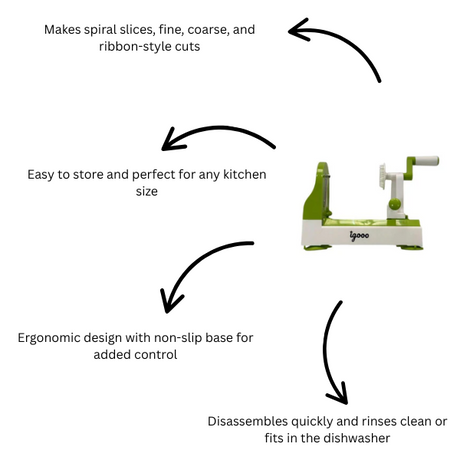 Makes spiral slices, fine, coarse, and ribbon-style cuts

Easy to store and perfect for any kitchen size

Igooo

Ergonomic design with non-slip base for added control

Disassembles quickly and rinses clean or fits in the dishwasher