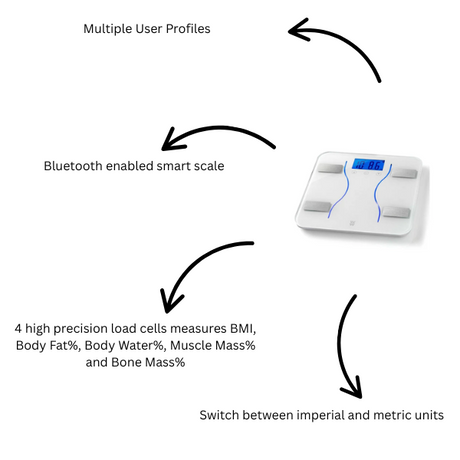 Multiple User Profiles

Bluetooth enabled smart scale

4 high precision load cells measures BMI, Body Fat%, Body Water%, Muscle Mass% and Bone Mass%

Switch between imperial and metric units