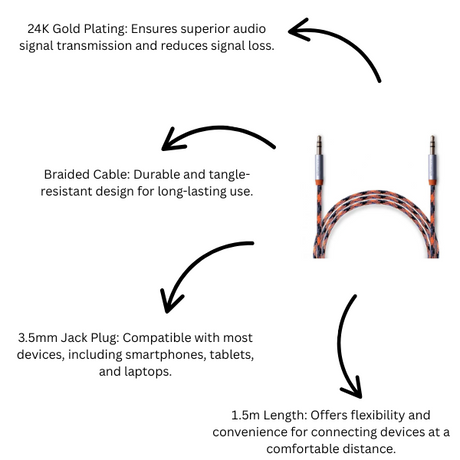 24K Gold Plating: Ensures superior audio signal transmission and reduces signal loss.

Braided Cable: Durable and tangle-resistant design for long-lasting use.

3.5mm Jack Plug: Compatible with most devices, including smartphones, tablets, and laptops.

1.5m Length: Offers flexibility and convenience for connecting devices at a comfortable distance.