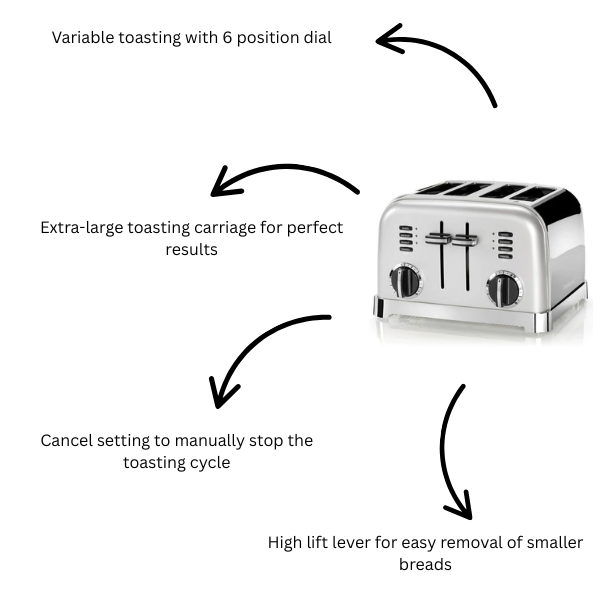 Variable toasting with 6 position dial

Extra-large toasting carriage for perfect results

Cancel setting to manually stop the toasting cycle

High lift lever for easy removal of smaller breads